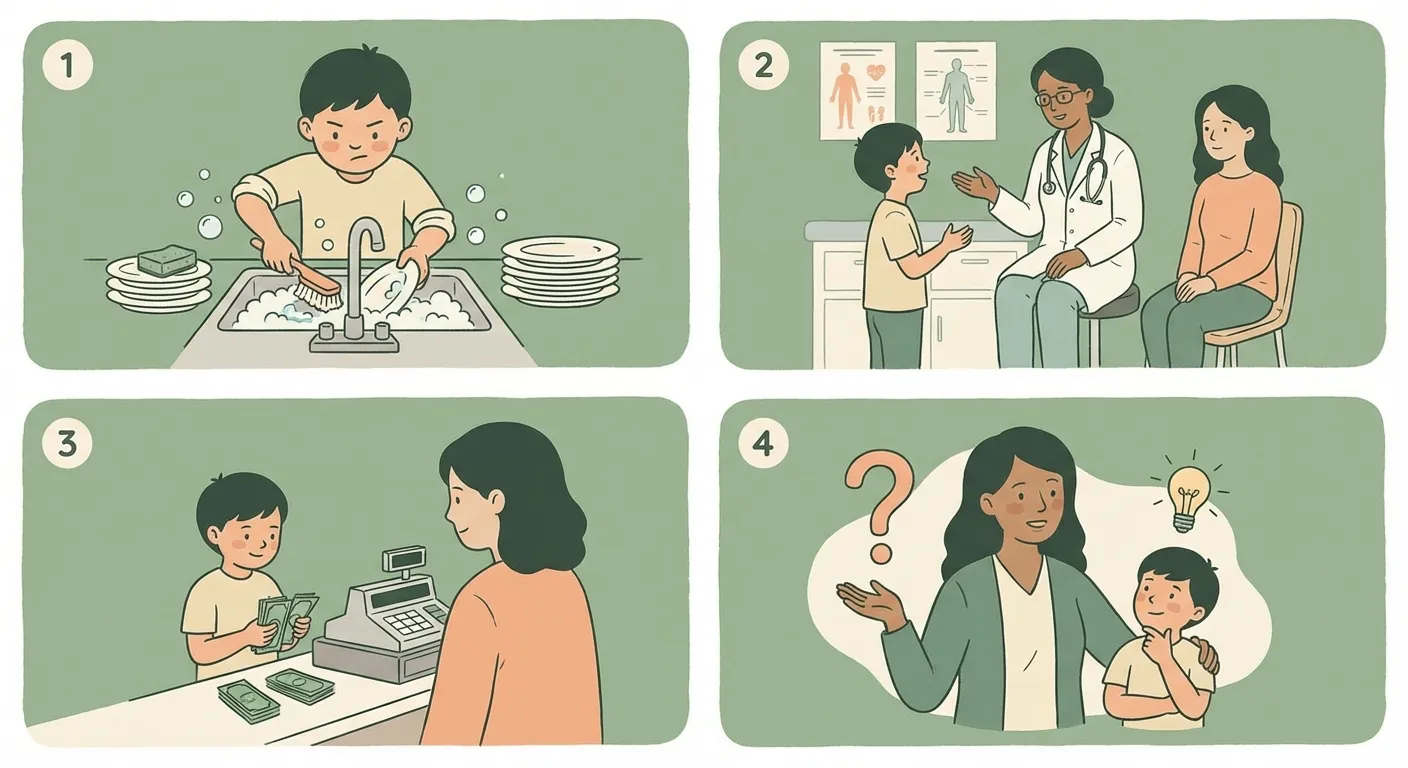 1

2

3

4

?