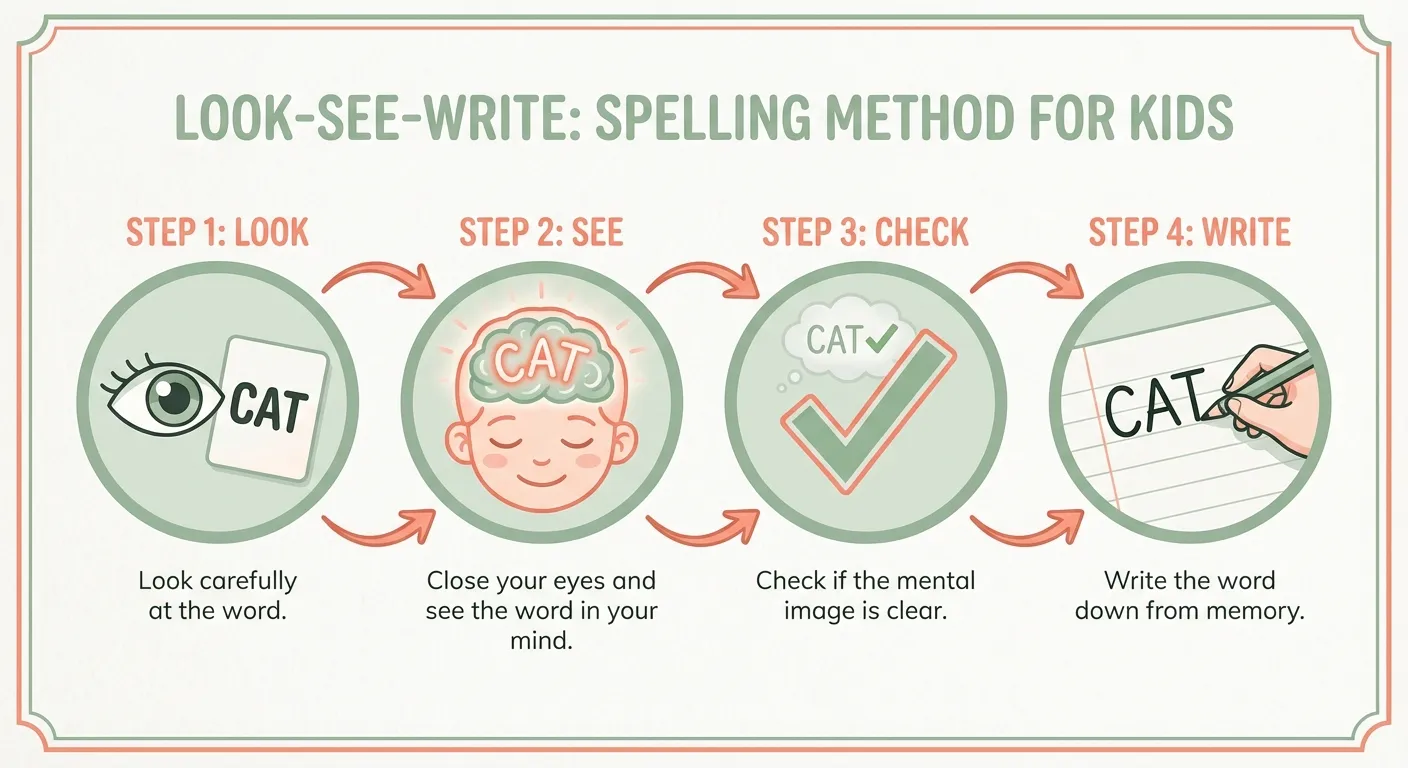 LOOK-SEE-WRITE: SPELLING METHOD FOR KIDS

STEP 1: LOOK

CAT

Look carefully at the word.

STEP 2: SEE

CAT

Close your eyes and see the word in your mind.

STEP 3: CHECK

CAT

Check if the mental image is clear.

STEP 4: WRITE

CAT

Write the word down from memory.